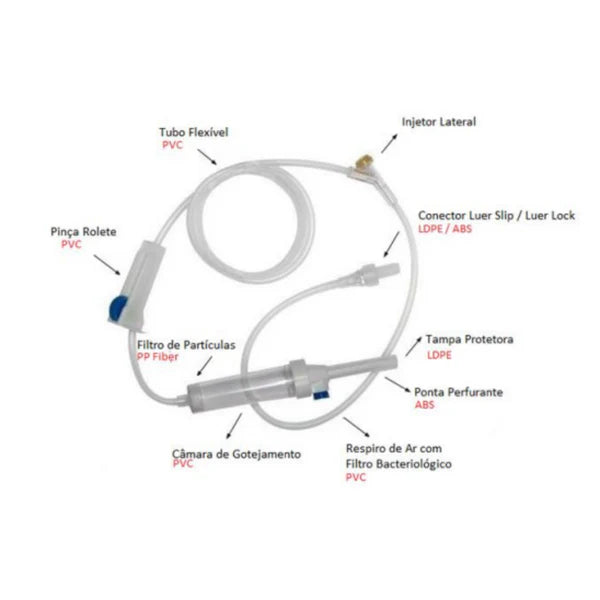 Tubo Flexível
PVC

Injetor Lateral

Conector Luer Slip / Luer Lock
LDPE / ABS

Pinça Rolete
PVC

Filtro de Partículas
PP Fiber

Tampa Protetora
LDPE

Ponta Perfurante
ABS

Câmara de Gotejamento
PVC

Respiro de Ar com Filtro Bacteriológico
PVC