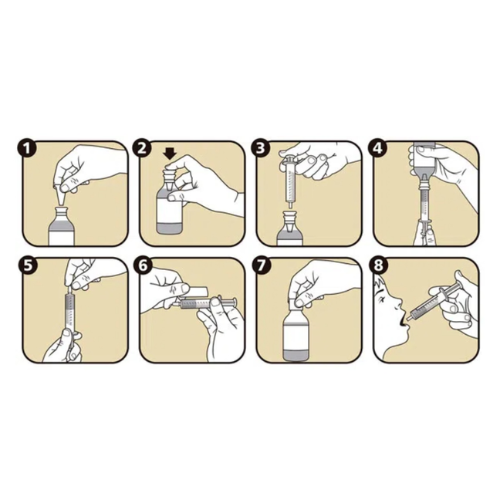 1
2
3
4
5
6
7
8